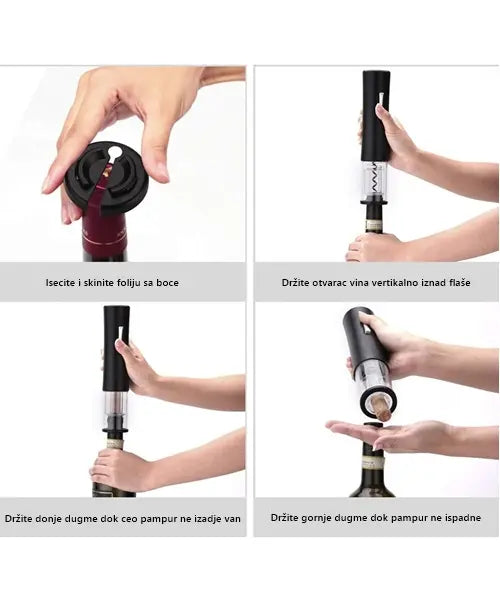 Isecite i skinite foliju sa boce

Držite otvarac vina vertikalno iznad flaše

Držite donje dugme dok ceo pampur ne izadje van

Držite gornje dugme dok pampur ne ispadne